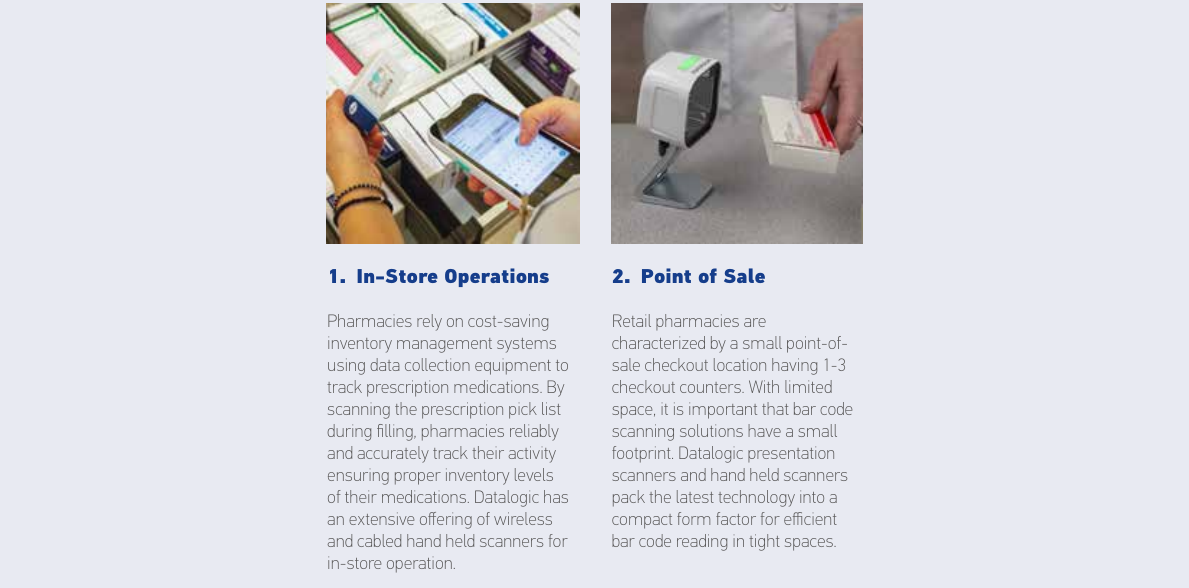 1. In-Store Operations

Pharmacies rely on cost-saving inventory management systems using data collection equipment to track prescription medications. By scanning the prescription pick list during filling, pharmacies reliably and accurately track their activity ensuring proper inventory levels of their medications. Datalogic has an extensive offering of wireless and cabled hand held scanners for in-store operation.

2. Point of Sale

Retail pharmacies are characterized by a small point-of-sale checkout location having 1-3 checkout counters. With limited space, it is important that bar code scanning solutions have a small footprint. Datalogic presentation scanners and hand held scanners pack the latest technology into a compact form factor for efficient bar code reading in tight spaces.